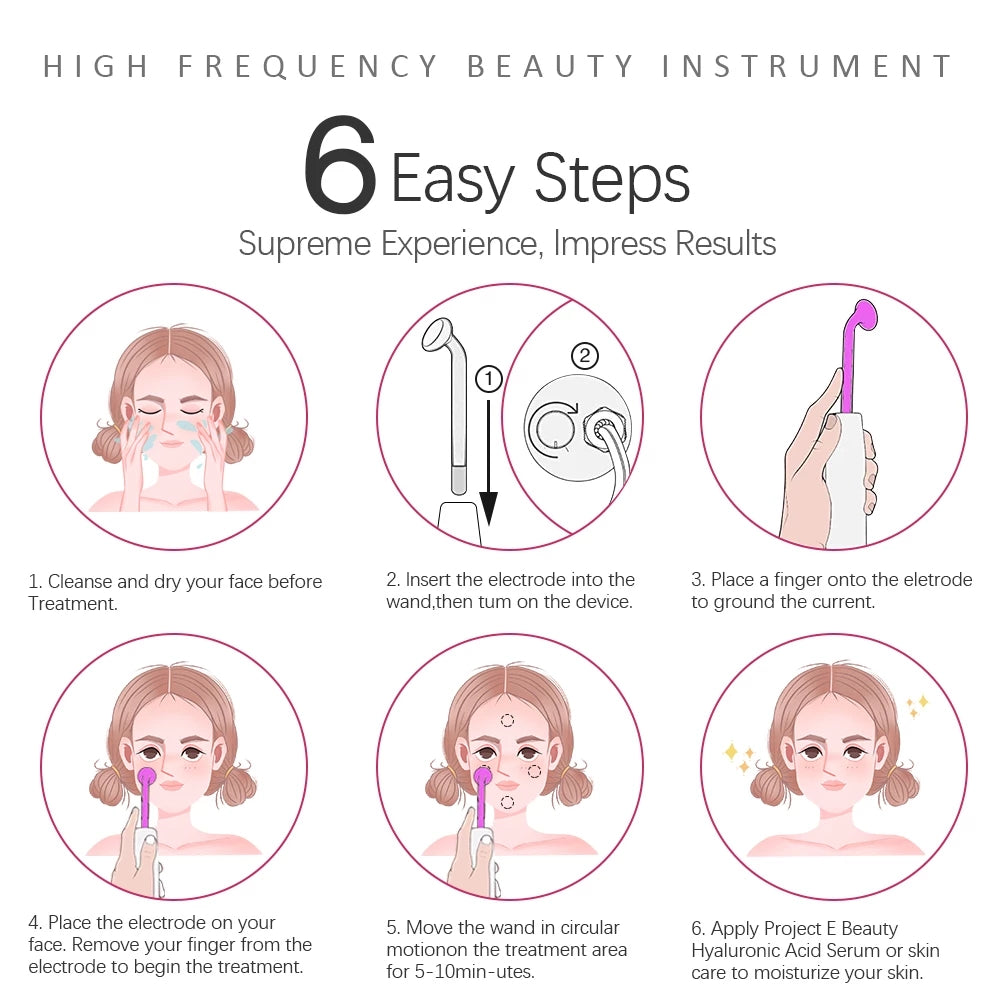 HIGH FREQUENCY BEAUTY INSTRUMENT

6 Easy Steps

Supreme Experience, Impress Results

1

2

1. Cleanse and dry your face before Treatment.

2. Insert the electrode into the wand,then tum on the device.

3. Place a finger onto the eletrode to ground the current.

4. Place the electrode on your face. Remove your finger from the electrode to begin the treatment.

5. Move the wand in circular motionon the treatment area for 5-10min-utes.

6. Apply Project E Beauty Hyaluronic Acid Serum or skin care to moisturize your skin.